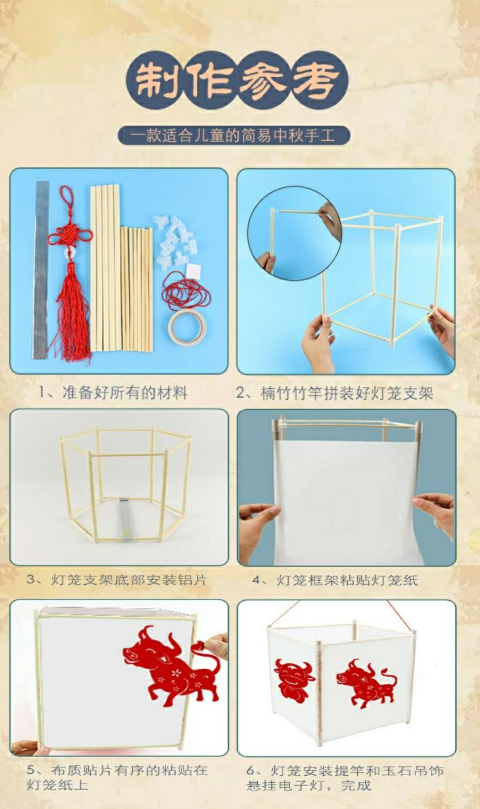 制作参考

一款适合儿童的简易中秋手工

1、准备好所有的材料

2、楠竹竹竿拼装好灯笼支架

3、灯笼支架底部安装铝片

4、灯笼框架粘贴灯笼纸

5、布质贴片有序的粘贴在灯笼纸上

6、灯笼安装提竿和玉石吊饰悬挂电子灯，完成